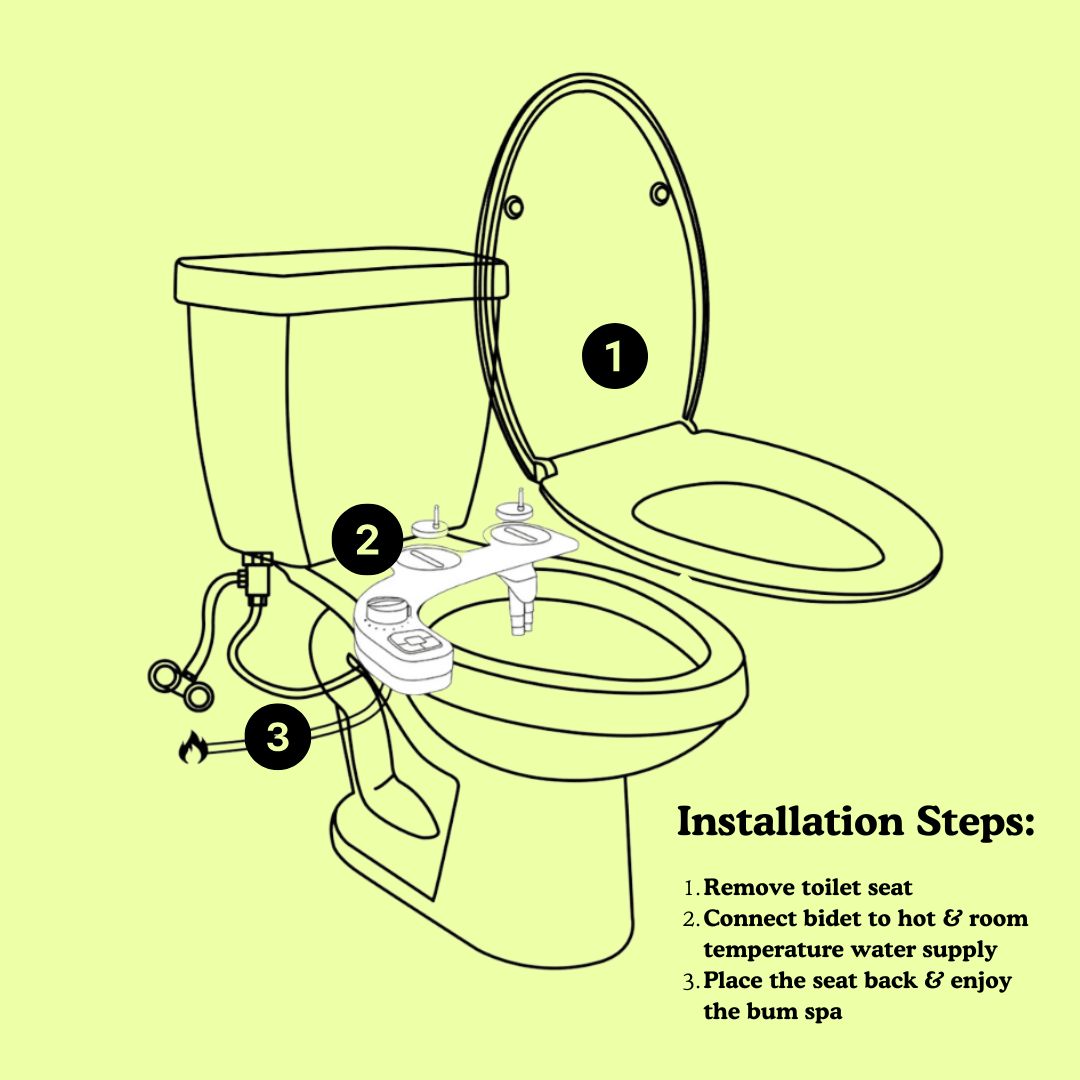 1

2

3

Installation Steps:

1. Remove toilet seat
2. Connect bidet to hot & room temperature water supply
3. Place the seat back & enjoy the bum spa