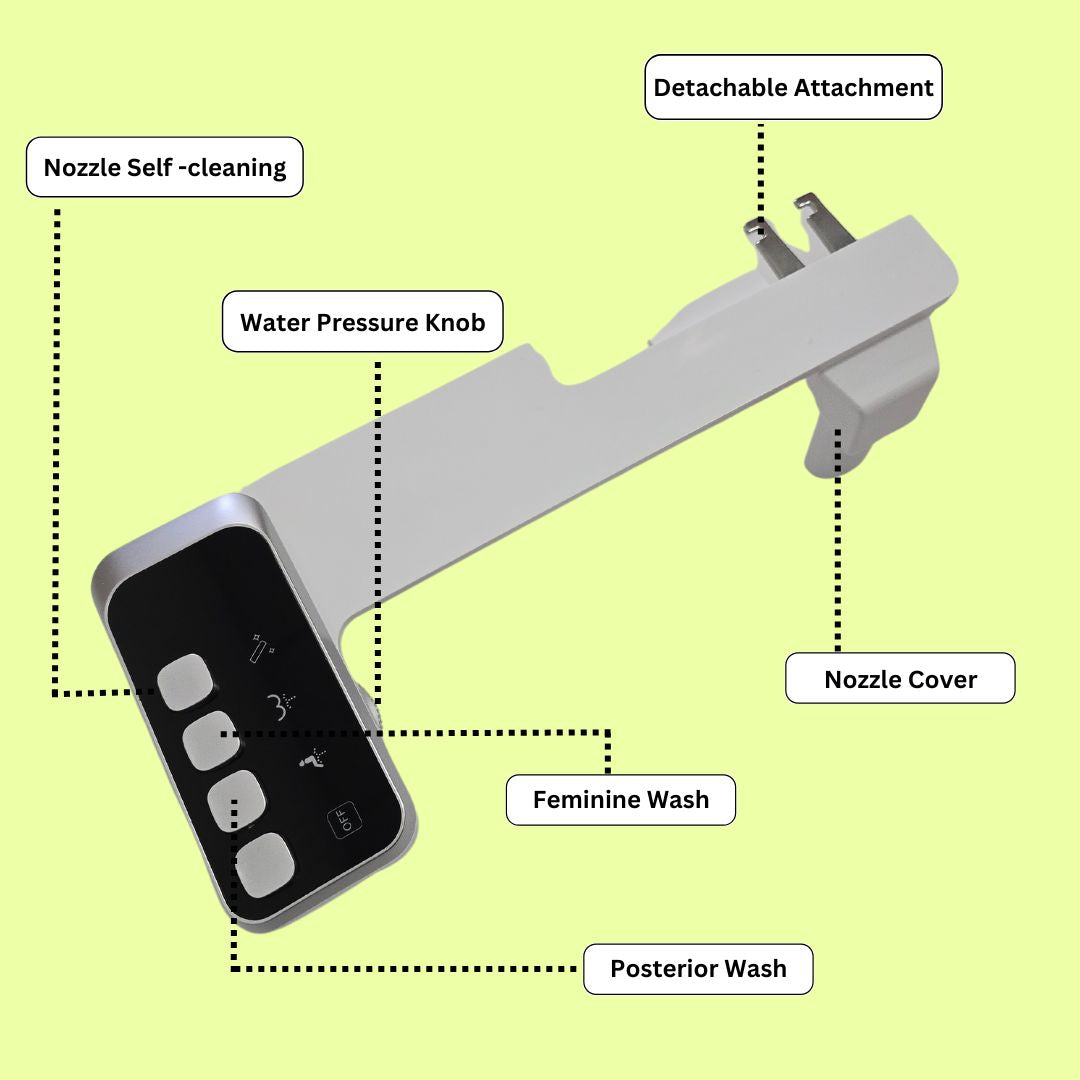 Detachable Attachment

Nozzle Self -cleaning

Water Pressure Knob

Nozzle Cover

OFF

Feminine Wash

Posterior Wash